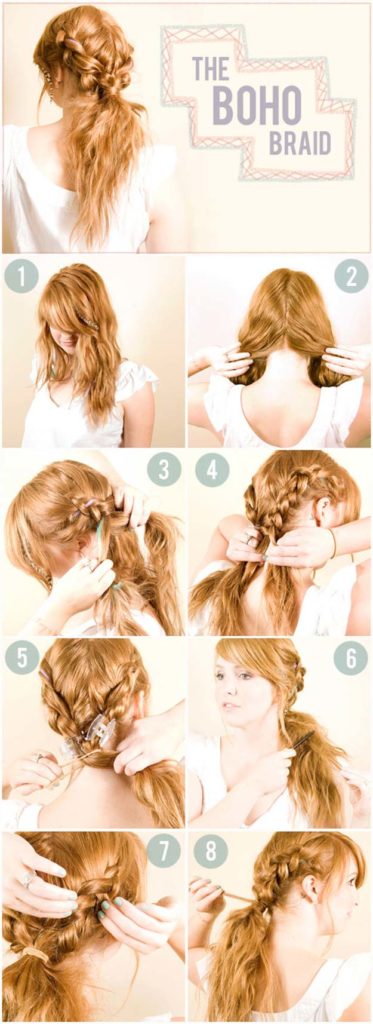 THE BOHO BRAID

1

2

3

4

5

6

7

8