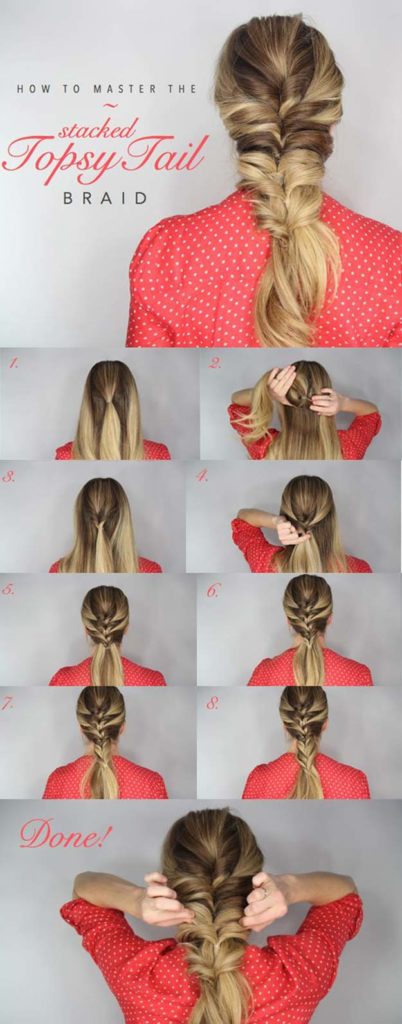 HOW TO MASTER THE
~
stacked
Topsy Tail
BRAID

1.

2.

3.

4.

5.

6.

7.

8.

Done!