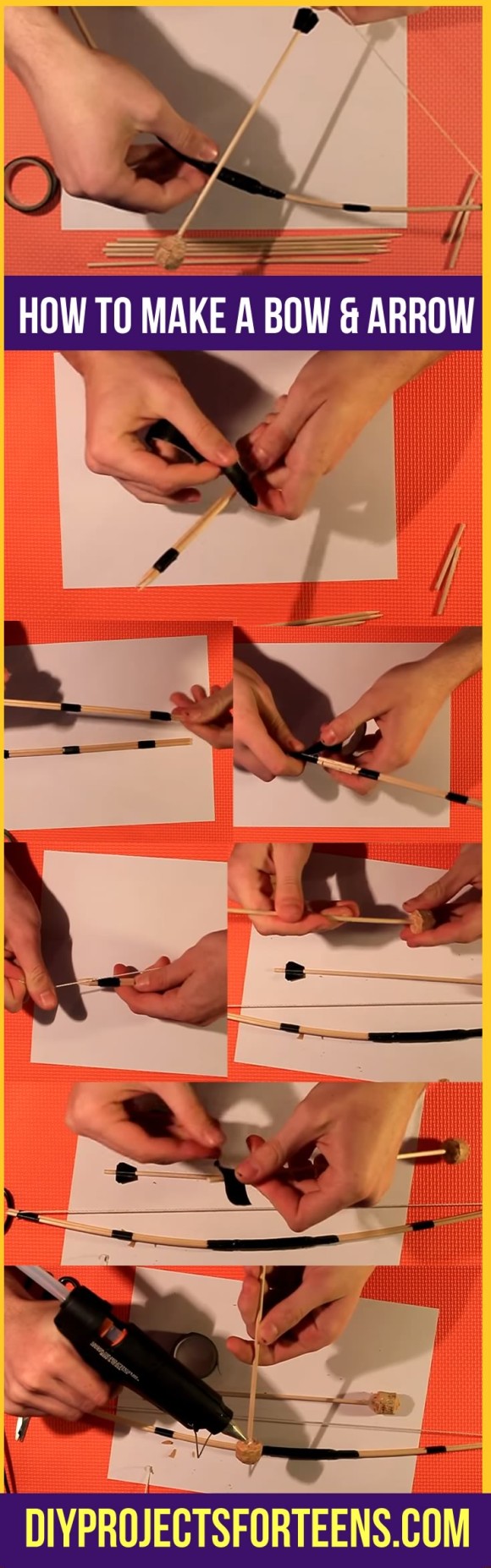 HOW TO MAKE A BOW & ARROW

DIYPROJECTSFORTEENS.COM