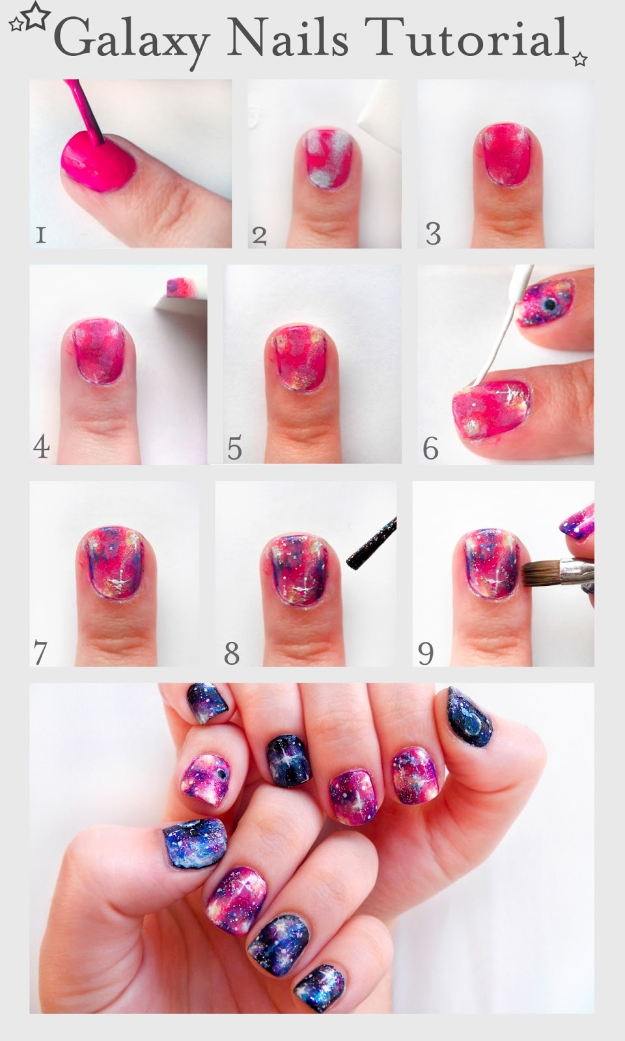 Galaxy Nails Tutorial

1

2

3

4

5

6

7

8

9